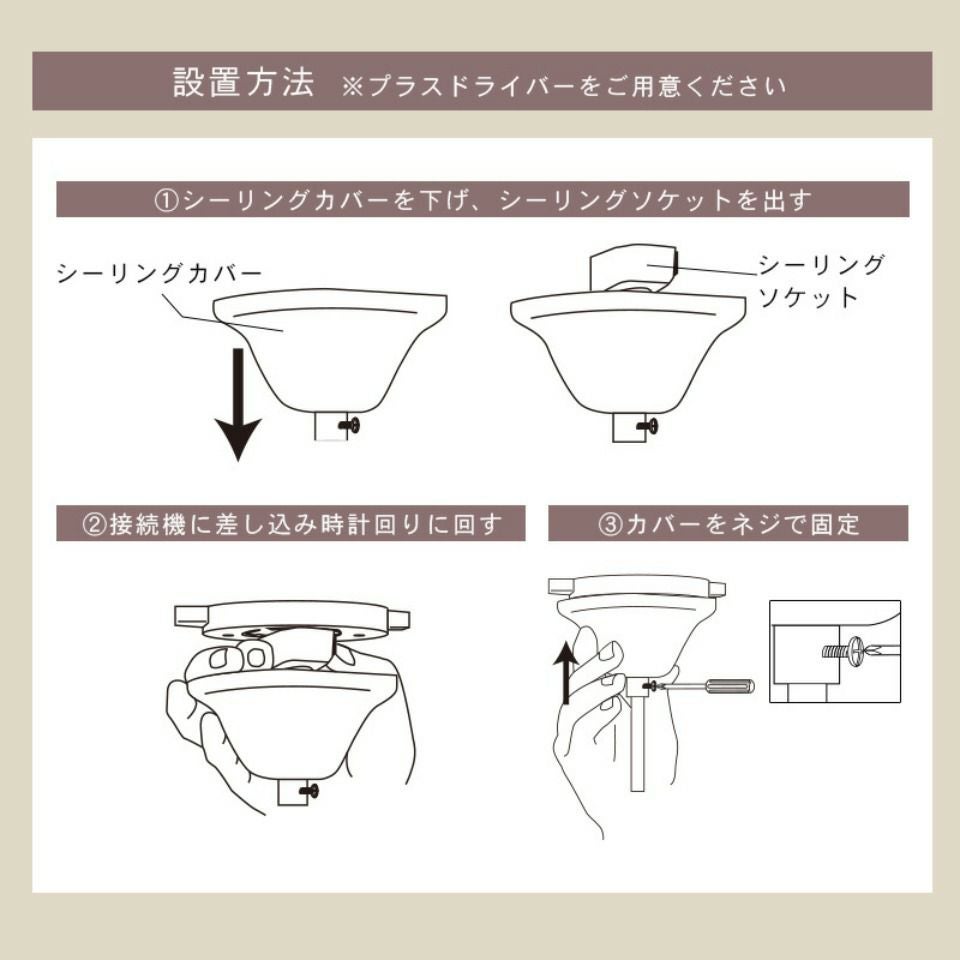 設置方法 ※プラスドライバーをご用意ください

①シーリングカバーを下げ、シーリングソケットを出す

シーリングカバー

シーリングソケット

②接続機に差し込み時計回りに回す

③カバーをネジで固定